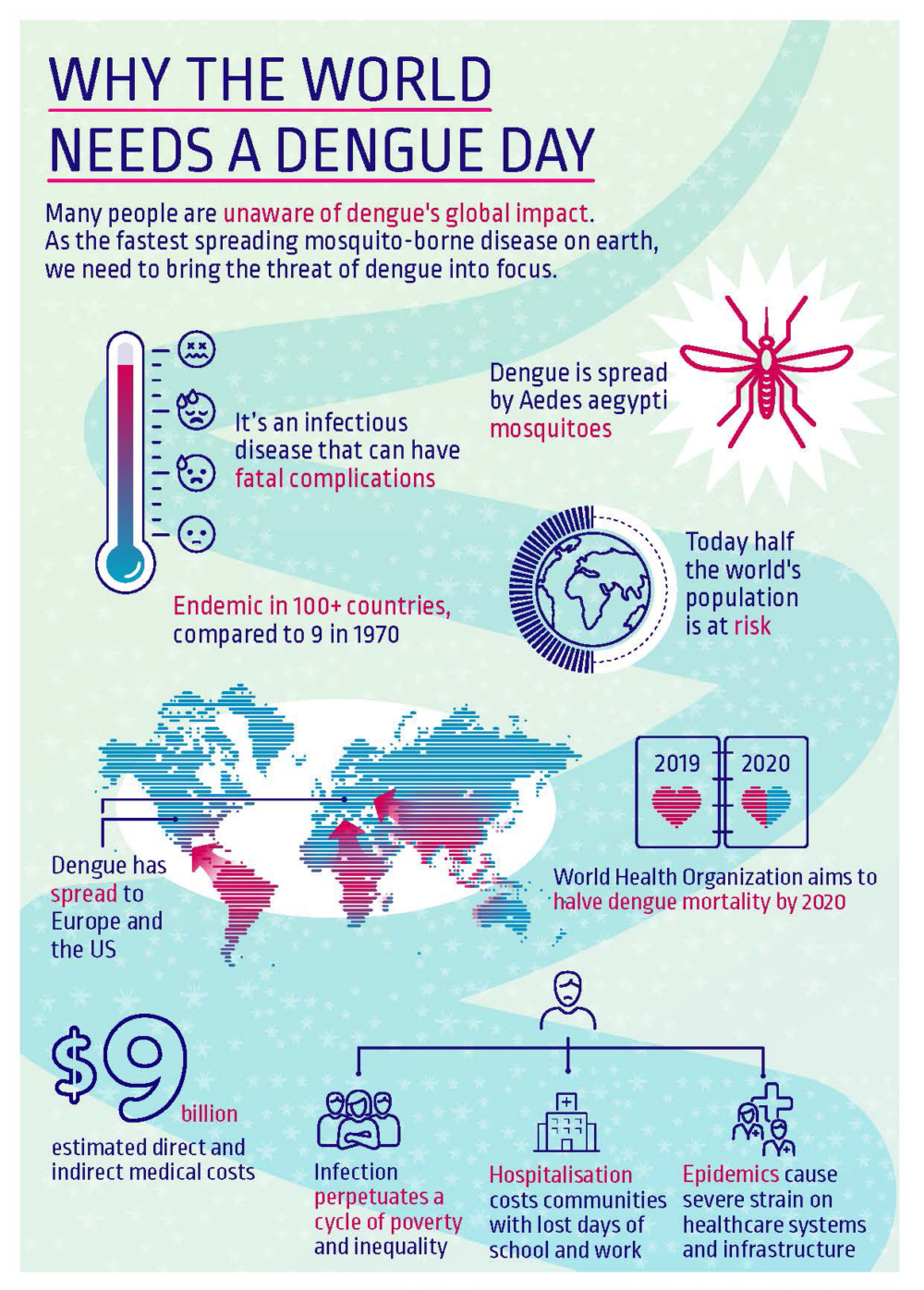 WHY THE WORLD NEEDS A DENGUE DAY

Many people are unaware of dengue's global impact. As the fastest spreading mosquito-borne disease on earth, we need to bring the threat of dengue into focus.

It's an infectious disease that can have fatal complications

Dengue is spread by Aedes aegypti mosquitoes

Endemic in 100+ countries, compared to 9 in 1970

Today half the world's population is at risk

2019

2020

Dengue has spread to Europe and the US

World Health Organization aims to halve dengue mortality by 2020

$9 billion

estimated direct and indirect medical costs

Infection perpetuates a cycle of poverty and inequality

Hospitalisation costs communities with lost days of school and work

Epidemics cause severe strain on healthcare systems and infrastructure