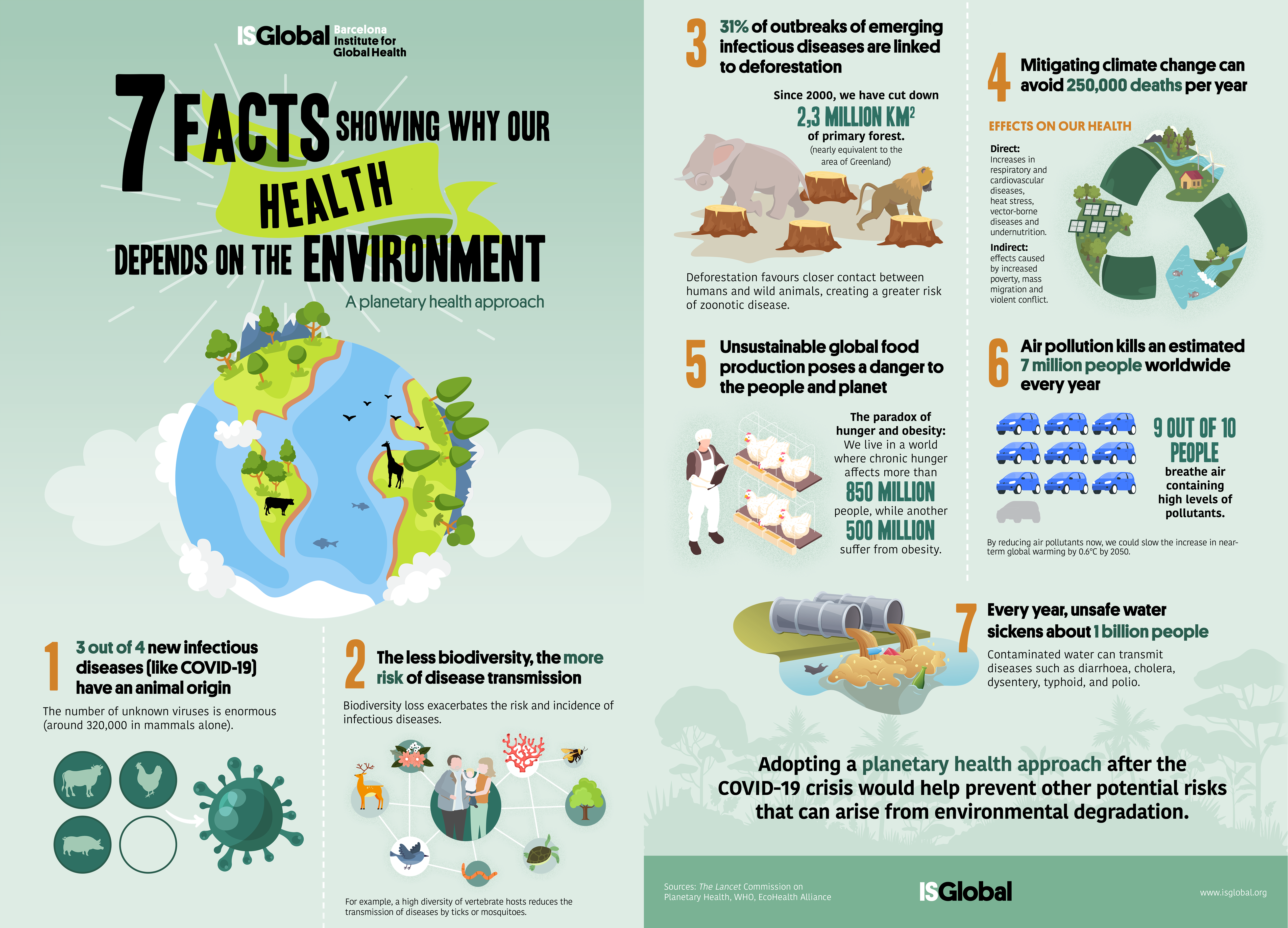 ISGlobal Barcelona Institute for Global Health

7 FACTS SHOWING WHY OUR HEALTH DEPENDS ON THE ENVIRONMENT

A planetary health approach

1 3 out of 4 new infectious diseases (like COVID-19) have an animal origin

The number of unknown viruses is enormous (around 320,000 in mammals alone).

2 The less biodiversity, the more risk of disease transmission

Biodiversity loss exacerbates the risk and incidence of infectious diseases.

For example, a high diversity of vertebrate hosts reduces the transmission of diseases by ticks or mosquitoes.

3 31% of outbreaks of emerging infectious diseases are linked to deforestation

Since 2000, we have cut down 2,3 MILLION KM$^2$ of primary forest. (nearly equivalent to the area of Greenland)

Deforestation favours closer contact between humans and wild animals, creating a greater risk of zoonotic disease.

4 Mitigating climate change can avoid 250,000 deaths per year

EFFECTS ON OUR HEALTH

Direct: Increases in respiratory and cardiovascular diseases, heat stress, vector-borne diseases and undernutrition.

Indirect: effects caused by increased poverty, mass migration and violent conflict.

5 Unsustainable global food production poses a danger to the people and planet

The paradox of hunger and obesity: We live in a world where chronic hunger affects more than 850 MILLION people, while another 500 MILLION suffer from obesity.

6 Air pollution kills an estimated 7 million people worldwide every year

9 OUT OF 10 PEOPLE breathe air containing high levels of pollutants.

By reducing air pollutants now, we could slow the increase in near-term global warming by 0.6°C by 2050.

7 Every year, unsafe water sickens about 1 billion people

Contaminated water can transmit diseases such as diarrhoea, cholera, dysentery, typhoid, and polio.

Adopting a planetary health approach after the COVID-19 crisis would help prevent other potential risks that can arise from environmental degradation.

Sources: The Lancet Commission on Planetary Health, WHO, EcoHealth Alliance

ISGlobal

www.isglobal.org